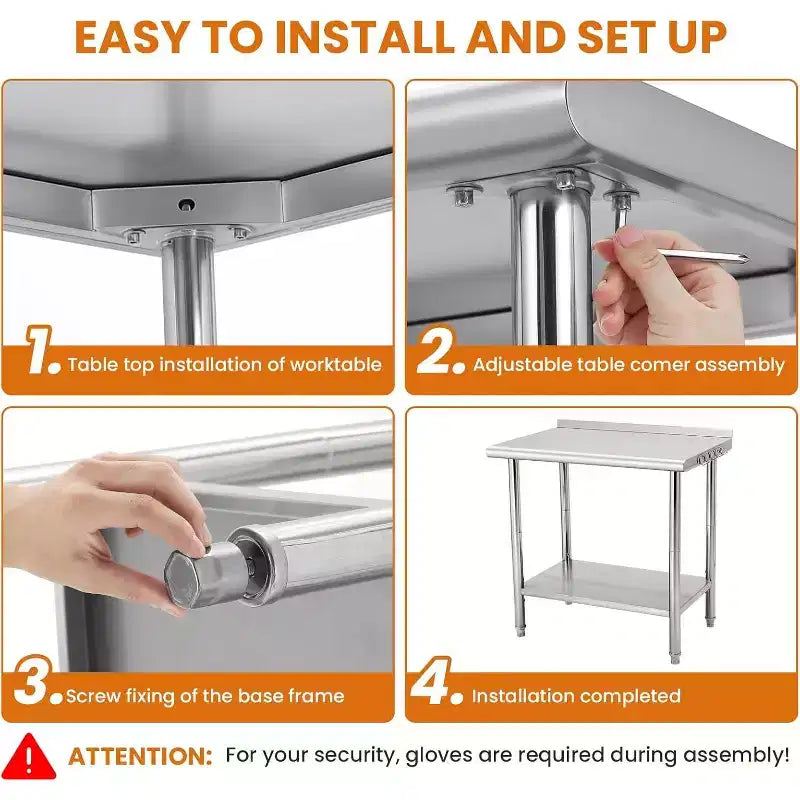 EASY TO INSTALL AND SET UP

1. Table top installation of worktable

2. Adjustable table comer assembly

3. Screw fixing of the base frame

4. Installation completed

ATTENTION: For your security, gloves are required during assembly!